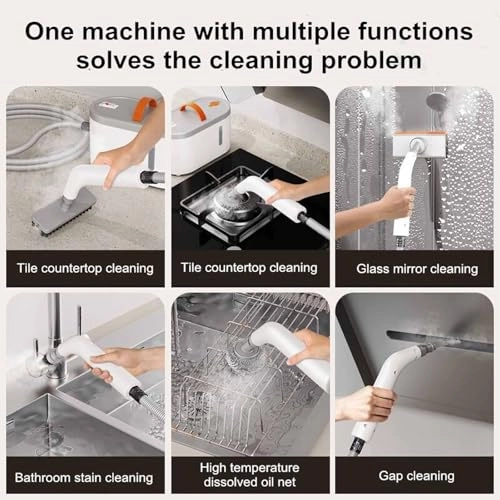 One machine with multiple functions solves the cleaning problem

Tile countertop cleaning

Tile countertop cleaning

Glass mirror cleaning

Bathroom stain cleaning

High temperature dissolved oil net

Gap cleaning