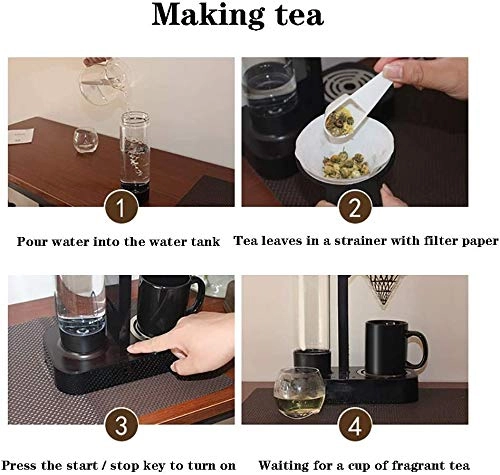 Making tea

1

Pour water into the water tank

2

Tea leaves in a strainer with filter paper

3

Press the start / stop key to turn on

4

Waiting for a cup of fragrant tea