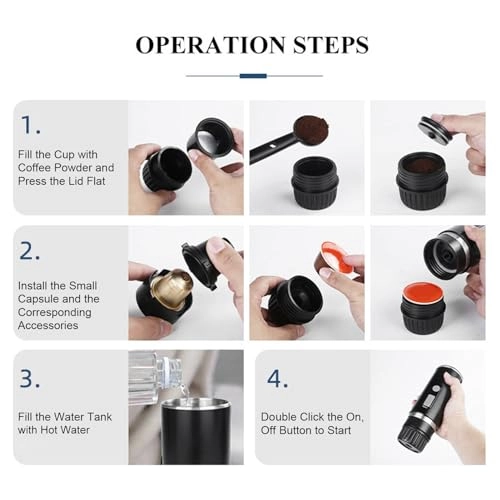 OPERATION STEPS

1.

Fill the Cup with Coffee Powder and Press the Lid Flat

2.

Install the Small Capsule and the Corresponding Accessories

3.

Fill the Water Tank with Hot Water

4.

Double Click the On, Off Button to Start