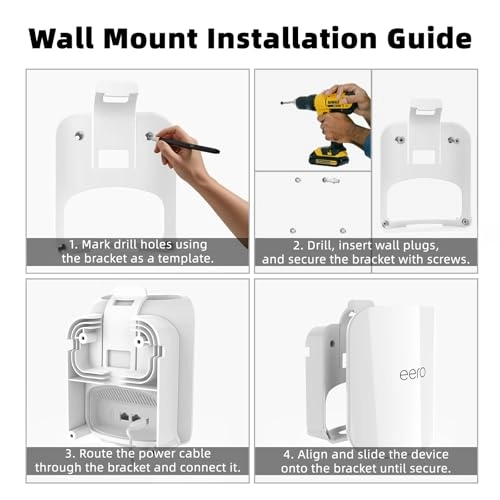 Wall Mount Installation Guide

1. Mark drill holes using the bracket as a template.

2. Drill, insert wall plugs, and secure the bracket with screws.

3. Route the power cable through the bracket and connect it.

eero

4. Align and slide the device onto the bracket until secure.