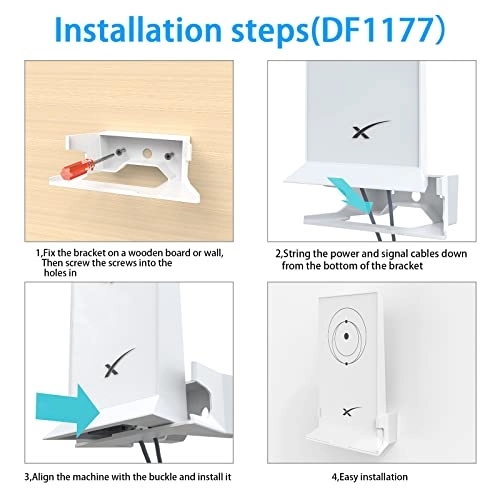 Installation steps(DF1177)

1,Fix the bracket on a wooden board or wall, Then screw the screws into the holes in

2,String the power and signal cables down from the bottom of the bracket

3,Align the machine with the buckle and install it

4,Easy installation