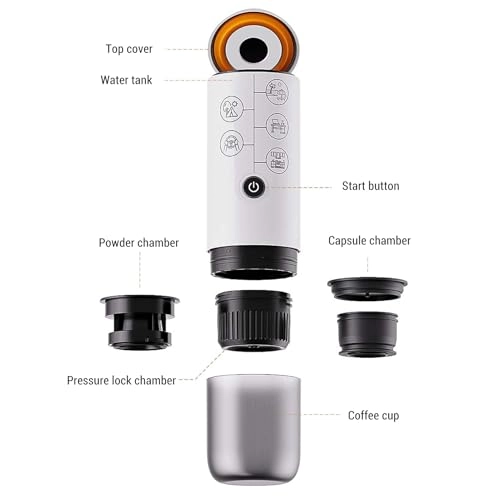 Top cover

Water tank

Start button

Powder chamber

Capsule chamber

Pressure lock chamber

Coffee cup