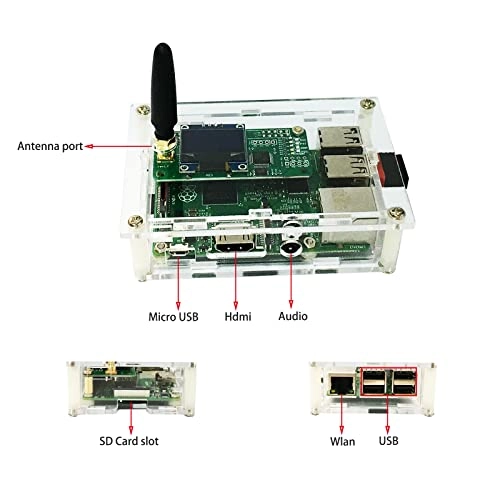 Antenna port

Micro USB

Hdmi

Audio

SD Card slot

Wlan

USB