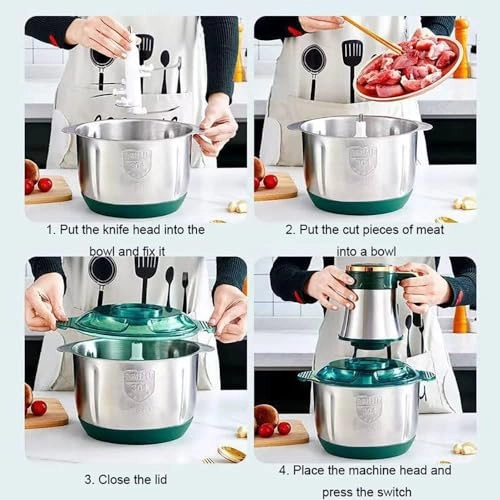 1. Put the knife head into the bowl and fix it

2. Put the cut pieces of meat into a bowl

3. Close the lid

4. Place the machine head and press the switch