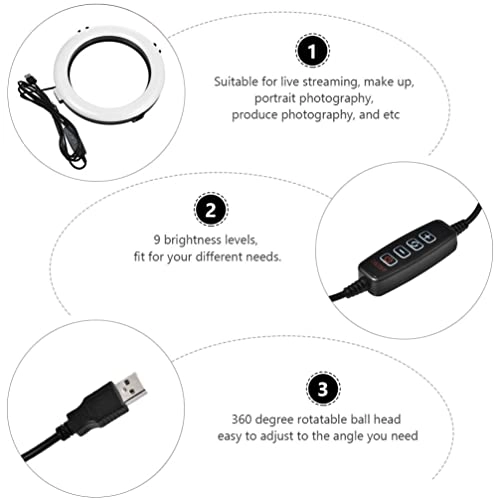 1

Suitable for live streaming, make up, portrait photography, produce photography, and etc

2

9 brightness levels, fit for your different needs.

3

360 degree rotatable ball head easy to adjust to the angle you need