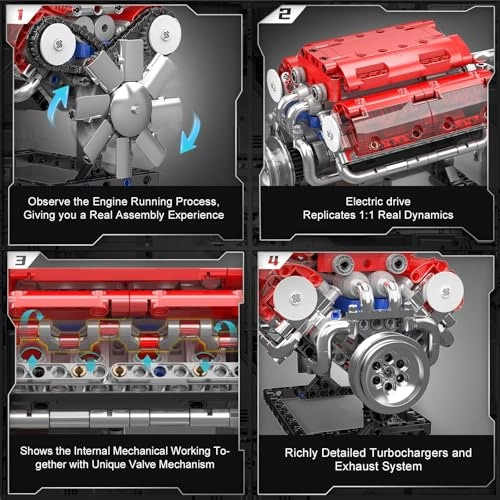 1

Observe the Engine Running Process, Giving you a Real Assembly Experience

2

Electric drive
Replicates 1:1 Real Dynamics

3

Shows the Internal Mechanical Working Together with Unique Valve Mechanism

4

Richly Detailed Turbochargers and Exhaust System