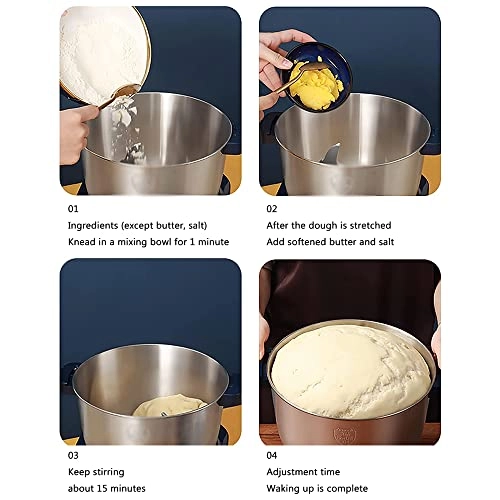 01

Ingredients (except butter, salt)
Knead in a mixing bowl for 1 minute

02

After the dough is stretched
Add softened butter and salt

03

Keep stirring
about 15 minutes

04

Adjustment time
Waking up is complete