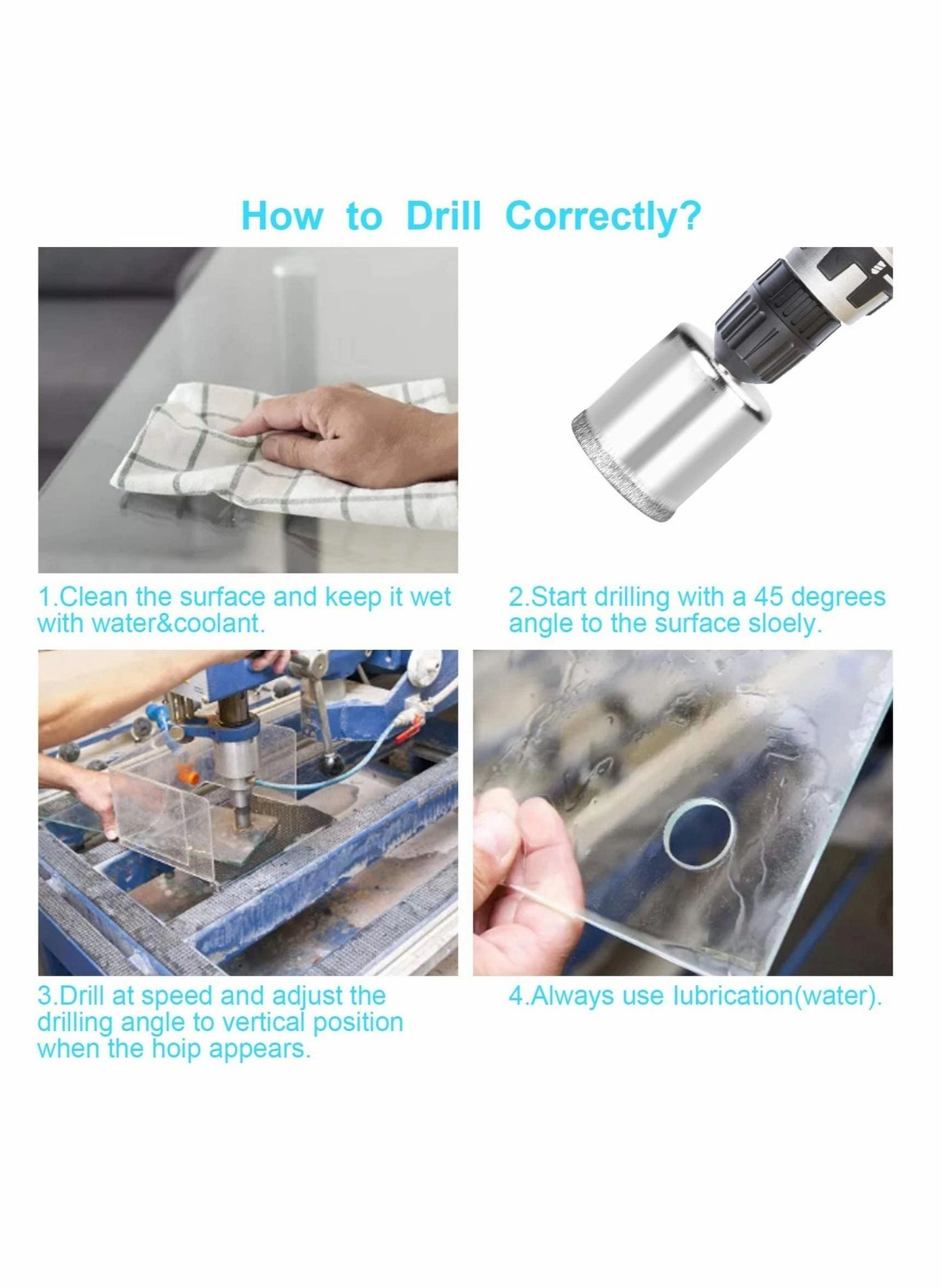 How to Drill Correctly?

1.Clean the surface and keep it wet with water&coolant.

2.Start drilling with a 45 degrees angle to the surface sloely.

3.Drill at speed and adjust the drilling angle to vertical position when the hoip appears.

4.Always use lubrication(water).