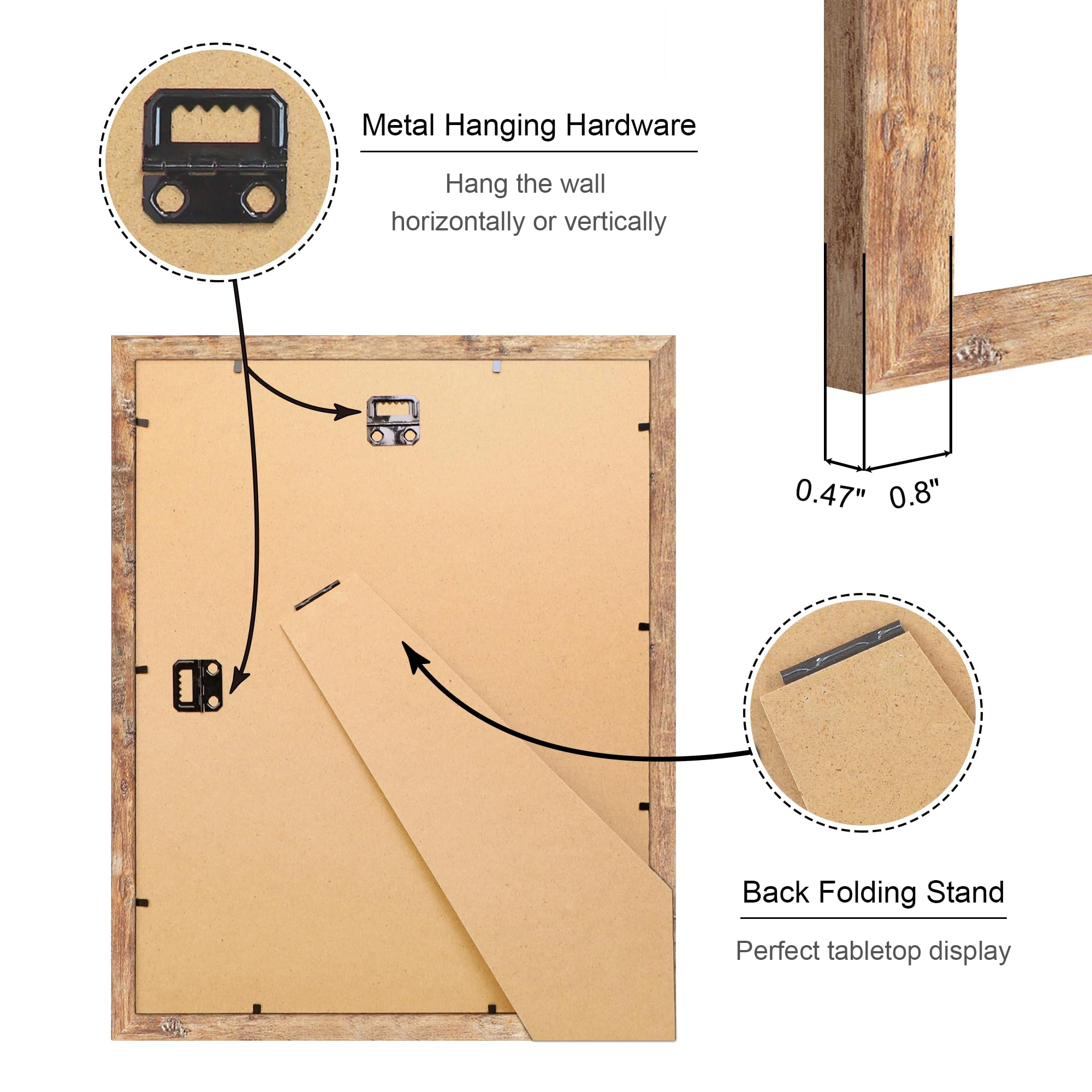 Metal Hanging Hardware

Hang the wall horizontally or vertically

0.47" 0.8"

Back Folding Stand

Perfect tabletop display