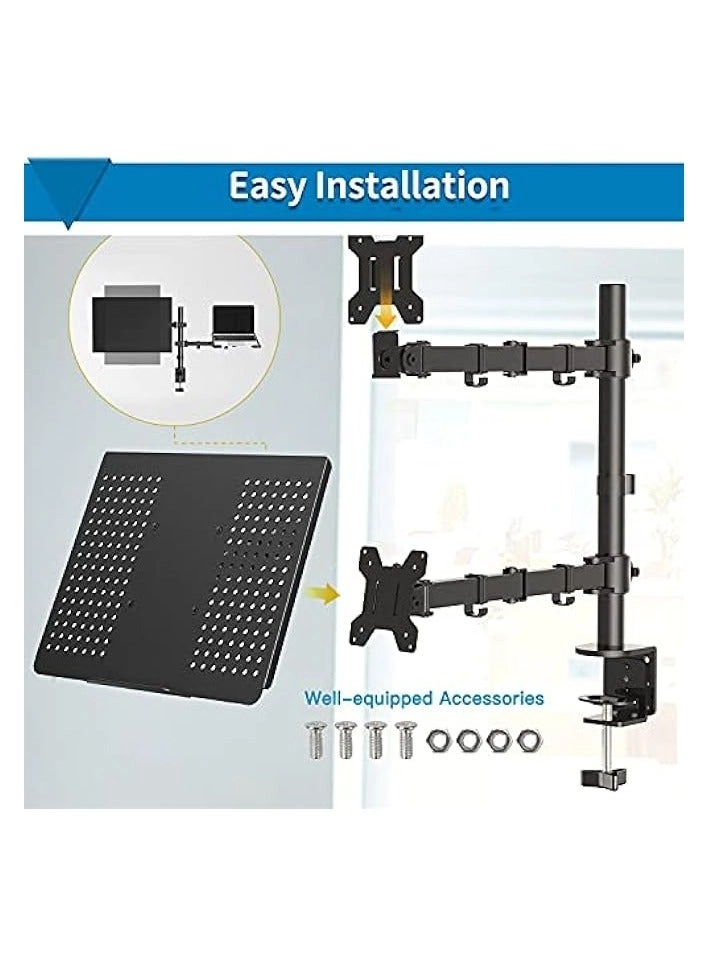 Easy Installation

Well-equipped Accessories