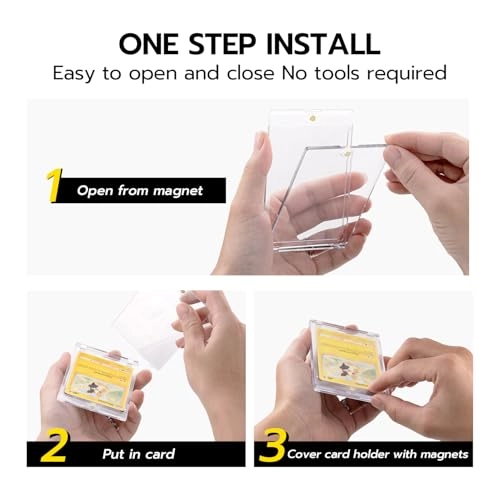 ONE STEP INSTALL
Easy to open and close No tools required

1 Open from magnet

2 Put in card

3 Cover card holder with magnets