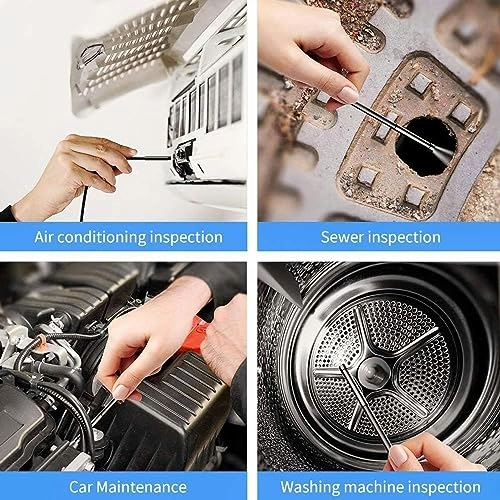 Air conditioning inspection

Sewer inspection

Car Maintenance

Washing machine inspection