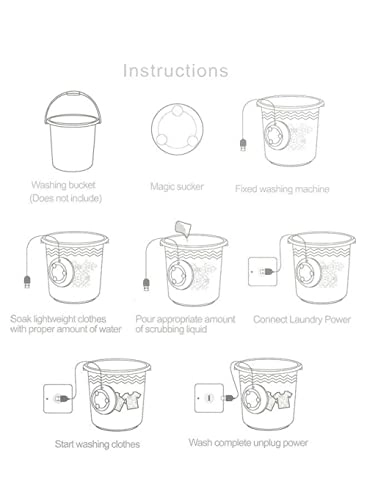 Instructions

Washing bucket
(Does not include)

Magic sucker

Fixed washing machine

Soak lightweight clothes with proper amount of water

Pour appropriate amount of scrubbing liquid

Connect Laundry Power

Start washing clothes

Wash complete unplug power