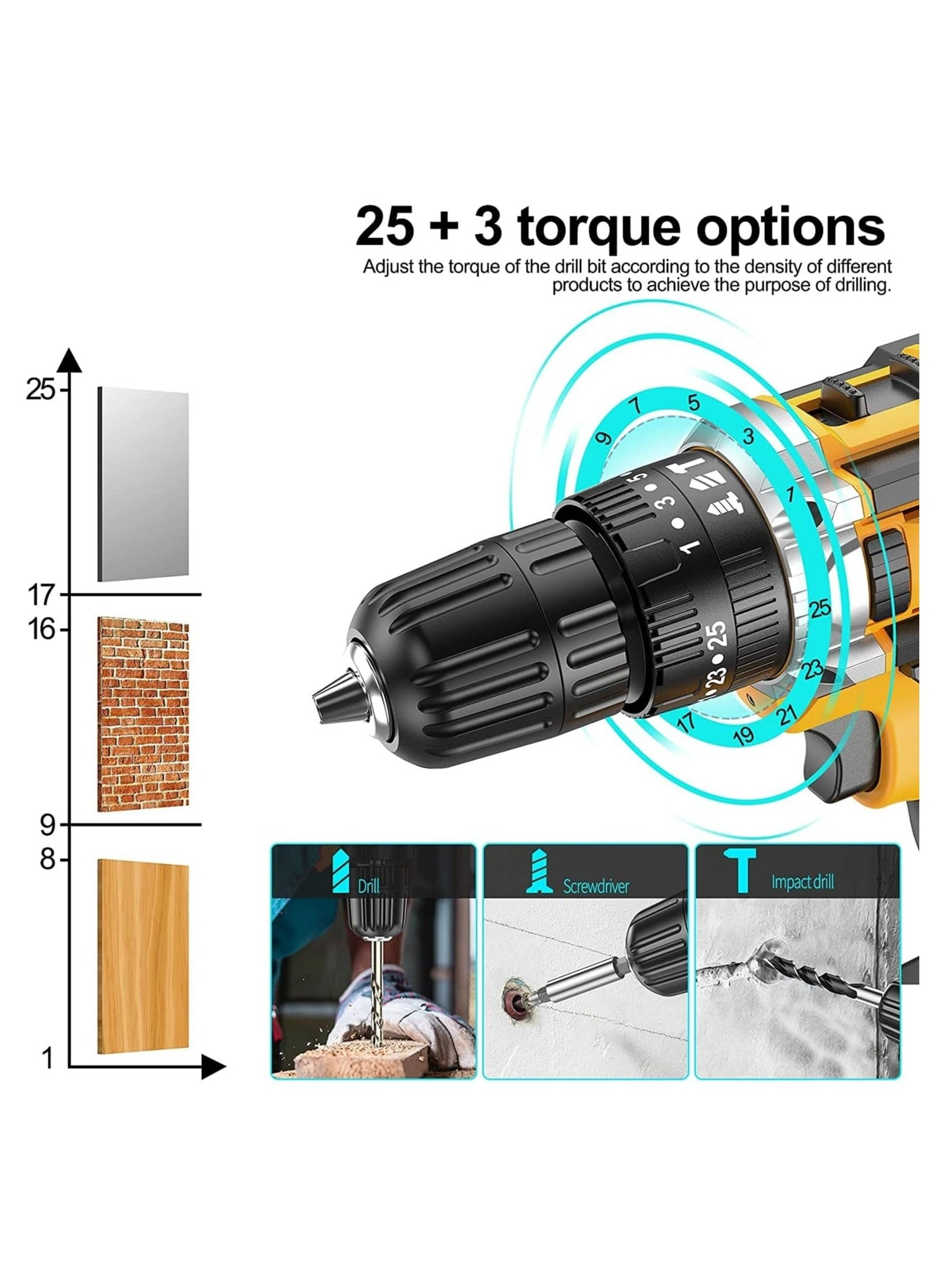 25 + 3 torque options

Adjust the torque of the drill bit according to the density of different products to achieve the purpose of drilling.

25
17
16
9
8
1

9 7 5 3 1 25 23 21 19 17

5 3 1 25 23

Drill

Screwdriver

Impact drill