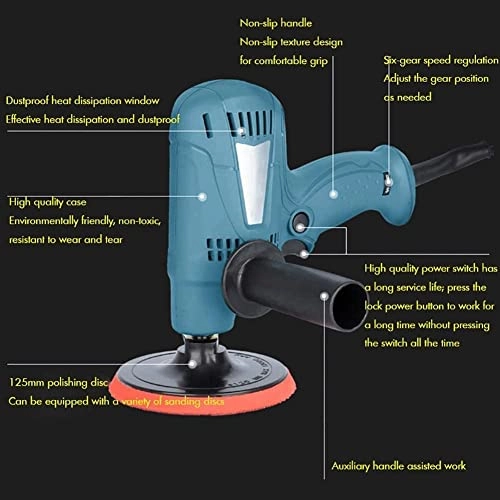 Non-slip handle
Non-slip texture design
for comfortable grip

Six-gear speed regulation
Adjust the gear position
as needed

Dustproof heat dissipation window
Effective heat dissipation and dustproof

High quality case
Environmentally friendly, non-toxic,
resistant to wear and tear

High quality power switch has a long service life; press the lock power button to work for a long time without pressing the switch all the time

125mm polishing disc
Can be equipped with a variety of sanding discs

Auxiliary handle assisted work