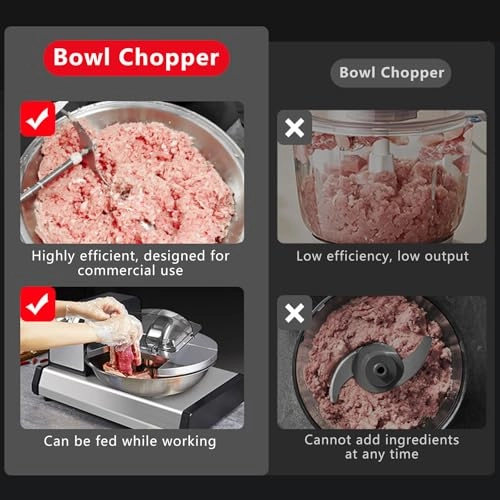 Bowl Chopper

Highly efficient, designed for commercial use

Can be fed while working

Bowl Chopper

Low efficiency, low output

Cannot add ingredients at any time