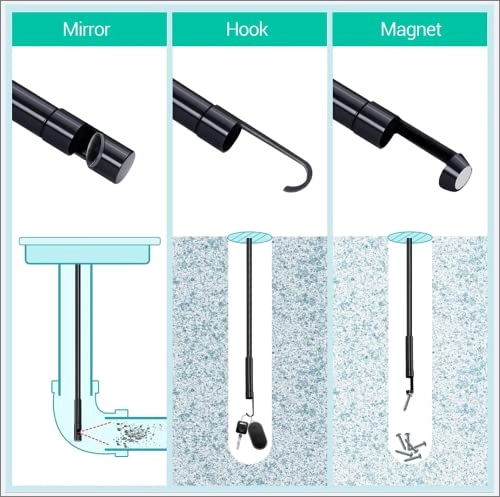 Mirror

Hook

Magnet