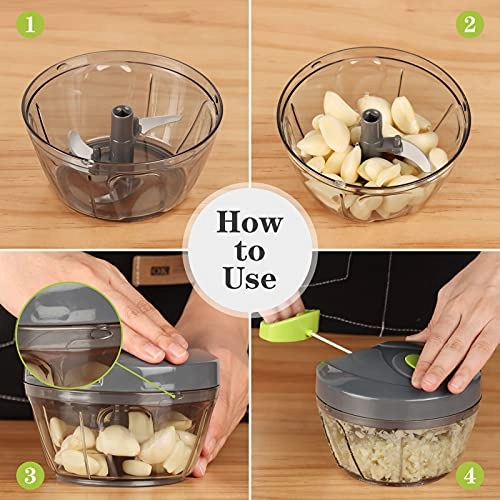 1

2

How to Use

3

4