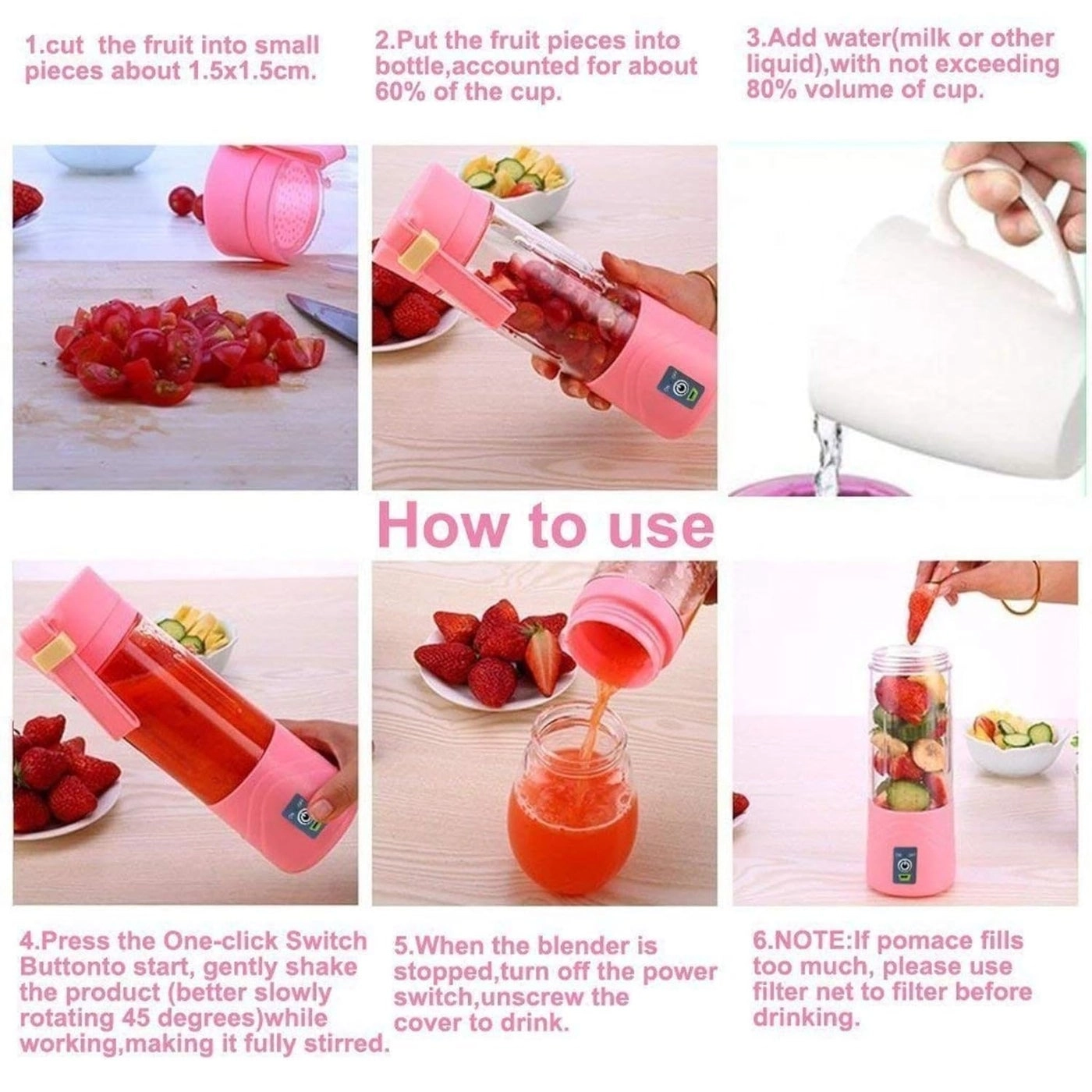 1.cut the fruit into small pieces about 1.5x1.5cm.

2.Put the fruit pieces into bottle,accounted for about 60% of the cup.

3.Add water(milk or other liquid),with not exceeding 80% volume of cup.

How to use

4.Press the One-click Switch Buttonto start, gently shake the product (better slowly rotating 45 degrees)while working,making it fully stirred.

5.When the blender is stopped,turn off the power switch,unscrew the cover to drink.

6.NOTE:If pomace fills too much, please use filter net to filter before drinking.