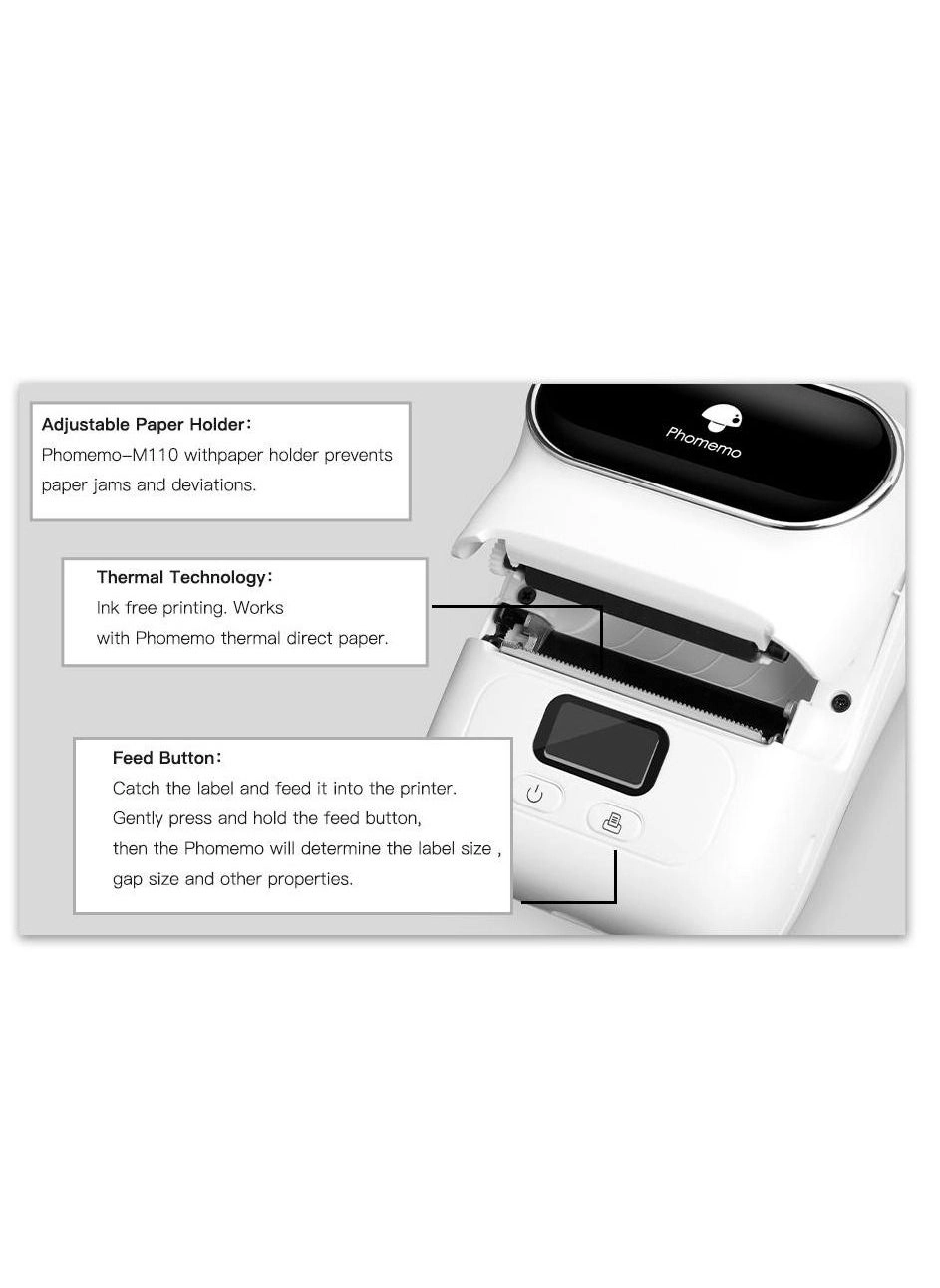 Adjustable Paper Holder:
Phomemo-M110 withpaper holder prevents paper jams and deviations.

Phomemo

Thermal Technology:
Ink free printing. Works with Phomemo thermal direct paper.

Feed Button:
Catch the label and feed it into the printer.
Gently press and hold the feed button,
then the Phomemo will determine the label size , gap size and other properties.