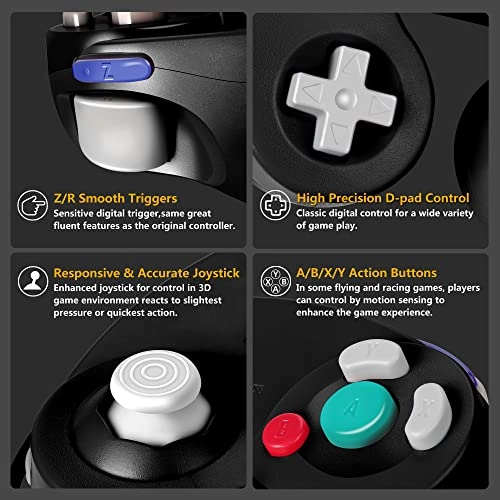 Z

Z/R Smooth Triggers
Sensitive digital trigger,same great fluent features as the original controller.

High Precision D-pad Control
Classic digital control for a wide variety of game play.

Responsive & Accurate Joystick
Enhanced joystick for control in 3D game environment reacts to slightest pressure or quickest action.

Y X B A

A/B/X/Y Action Buttons
In some flying and racing games, players can control by motion sensing to enhance the game experience.

Y
A
X
B