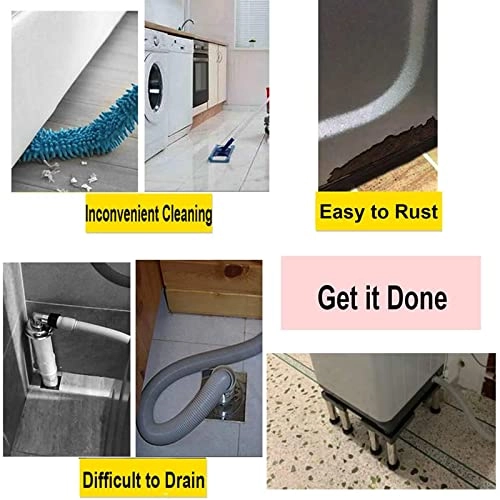 Inconvenient Cleaning

Easy to Rust

Get it Done

Difficult to Drain