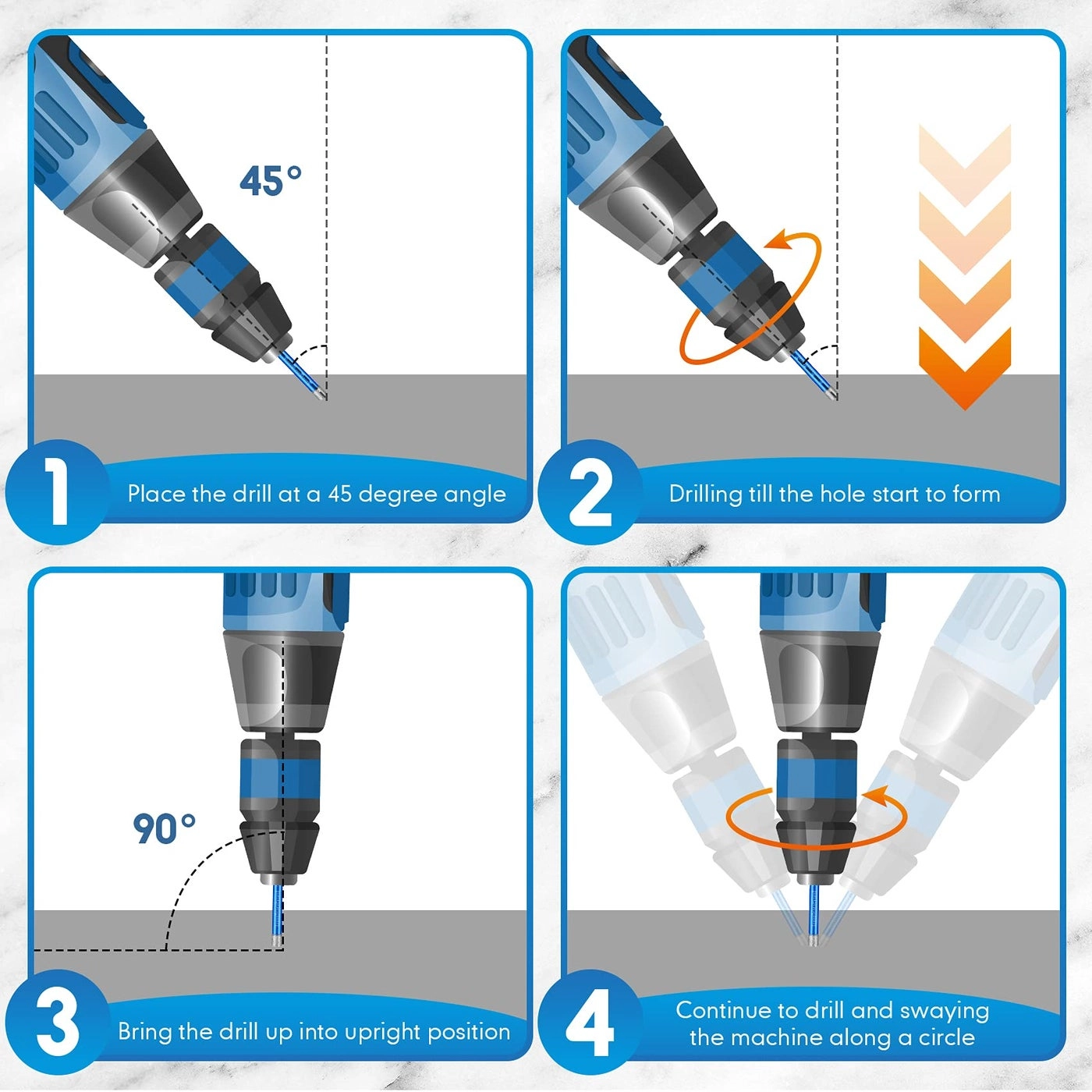 45°

1 Place the drill at a 45 degree angle

2 Drilling till the hole start to form

90°

3 Bring the drill up into upright position

4 Continue to drill and swaying the machine along a circle