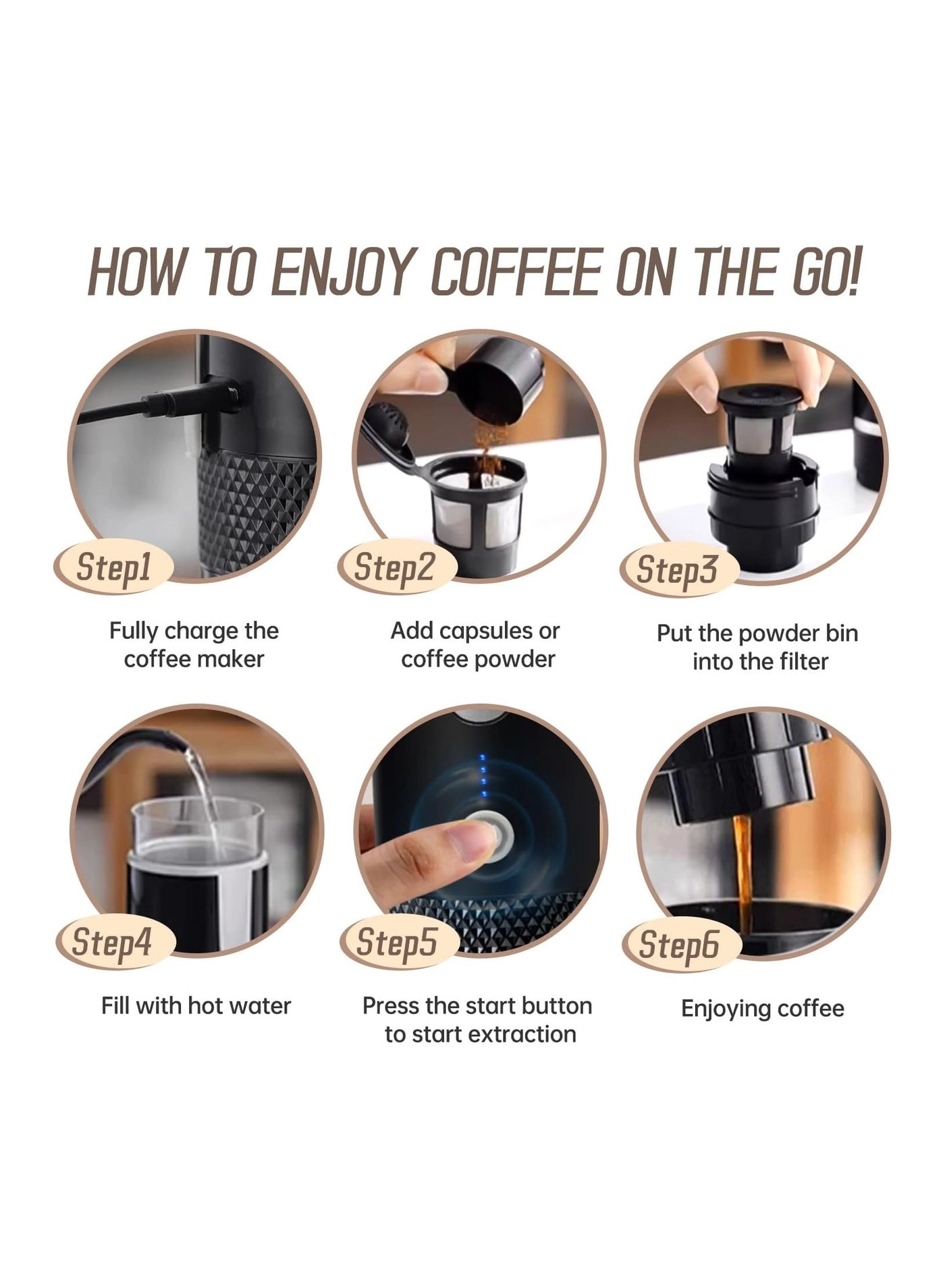 HOW TO ENJOY COFFEE ON THE GO!

Step1

Fully charge the coffee maker

Step2

Add capsules or coffee powder

Step3

Put the powder bin into the filter

Step4

Fill with hot water

Step5

Press the start button to start extraction

Step6

Enjoying coffee