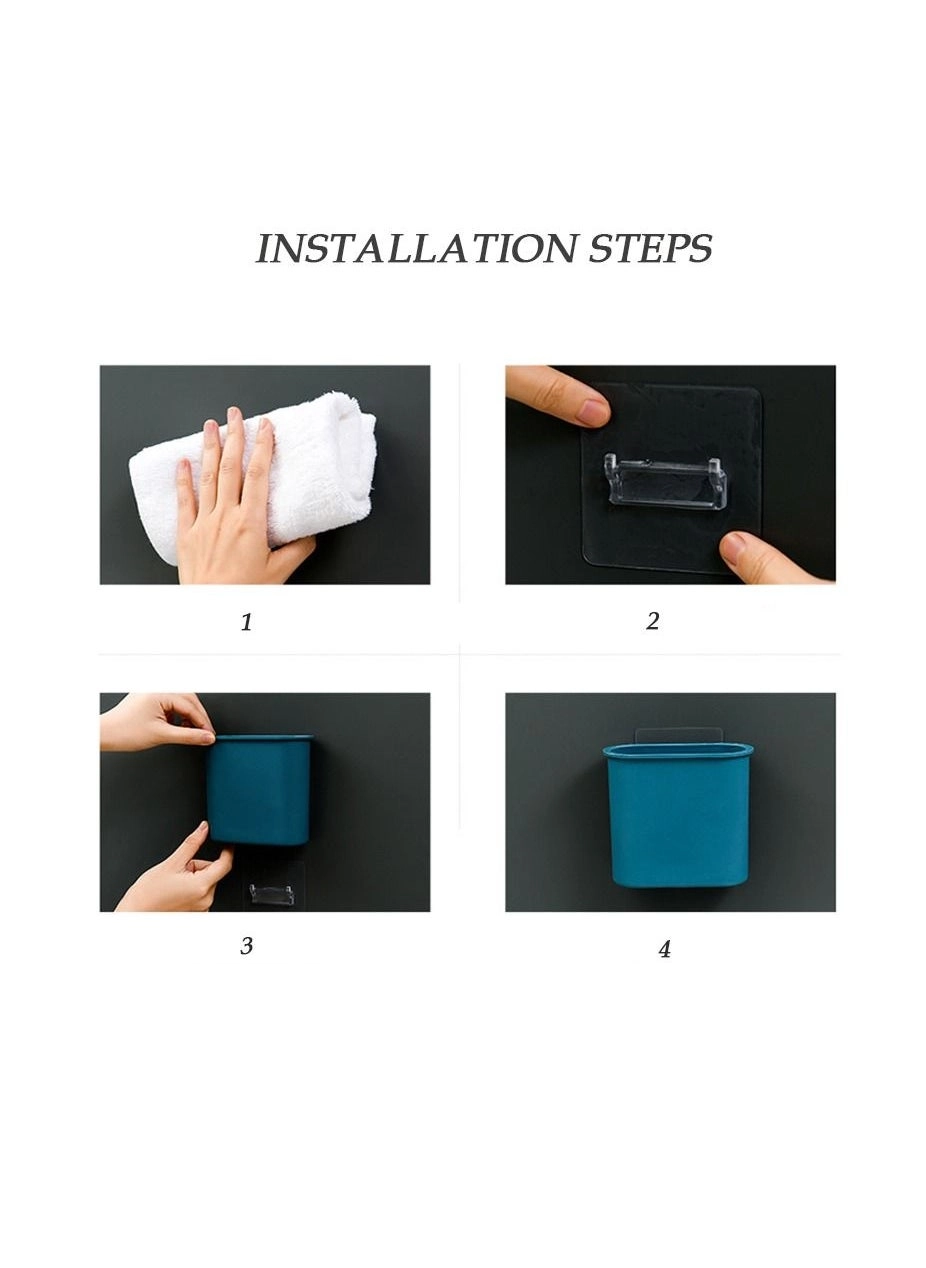 INSTALLATION STEPS

1

2

3

4