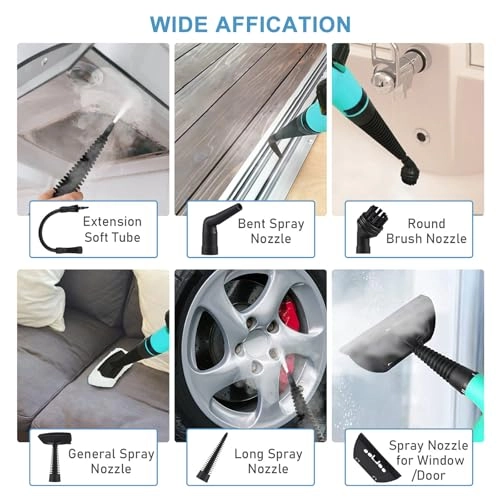 WIDE AFFICATION

Extension Soft Tube

Bent Spray Nozzle

Round Brush Nozzle

General Spray Nozzle

Long Spray Nozzle

Spray Nozzle for Window /Door