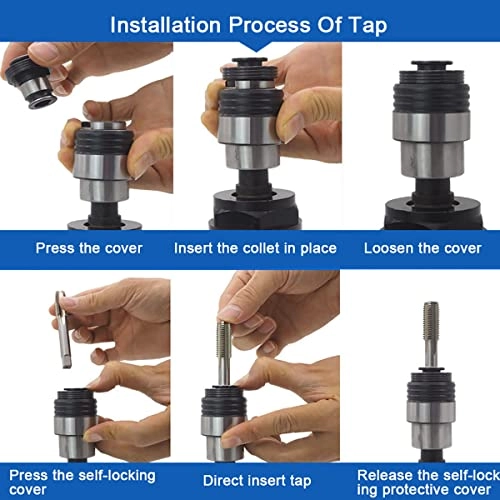 Installation Process Of Tap

Press the cover

Insert the collet in place

Loosen the cover

Press the self-locking cover

Direct insert tap

Release the self-locking protective cover