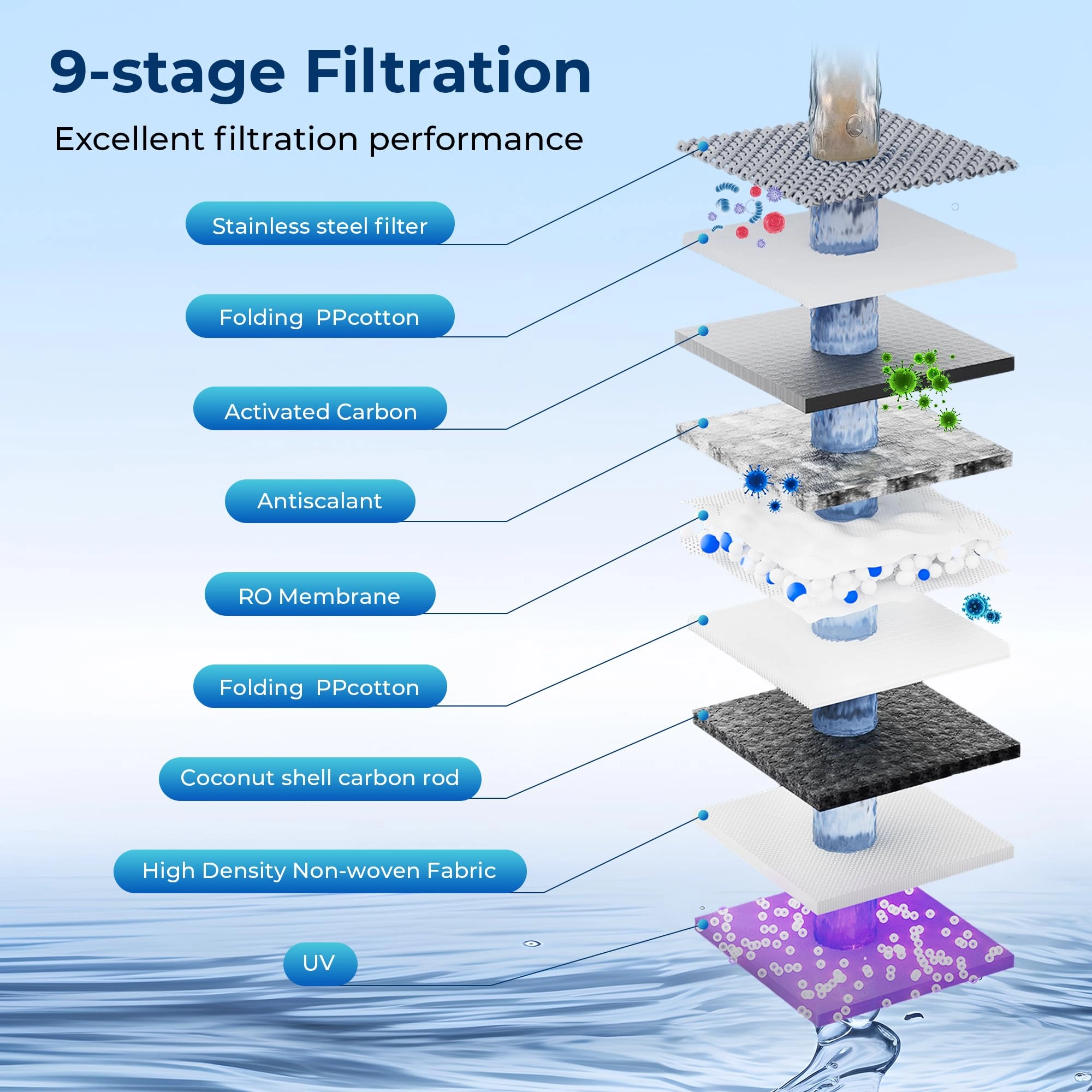 9-stage Filtration

Excellent filtration performance

Stainless steel filter

Folding PPcotton

Activated Carbon

Antiscalant

RO Membrane

Folding PPcotton

Coconut shell carbon rod

High Density Non-woven Fabric

UV