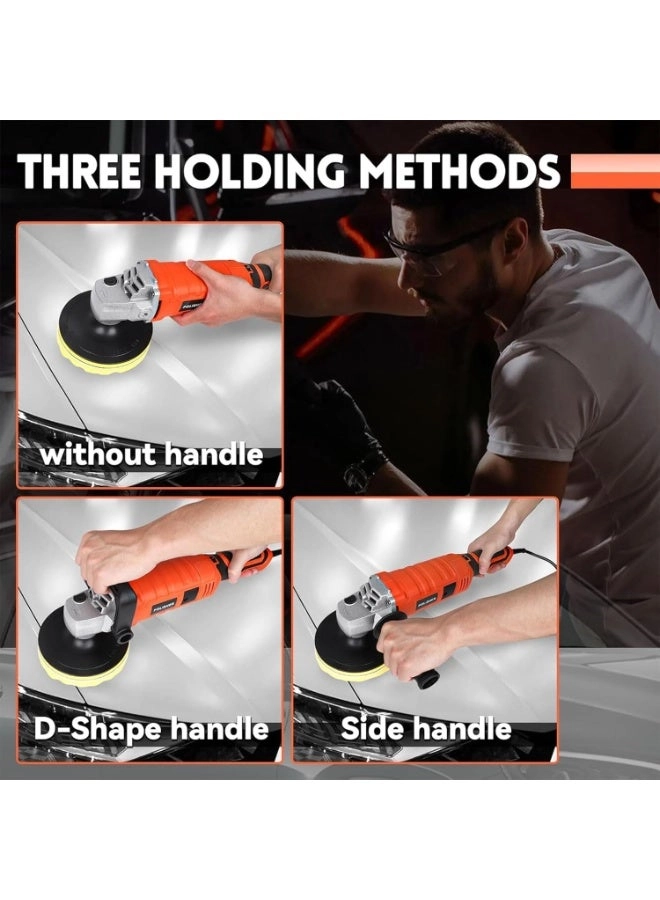 THREE HOLDING METHODS

without handle

D-Shape handle

Side handle