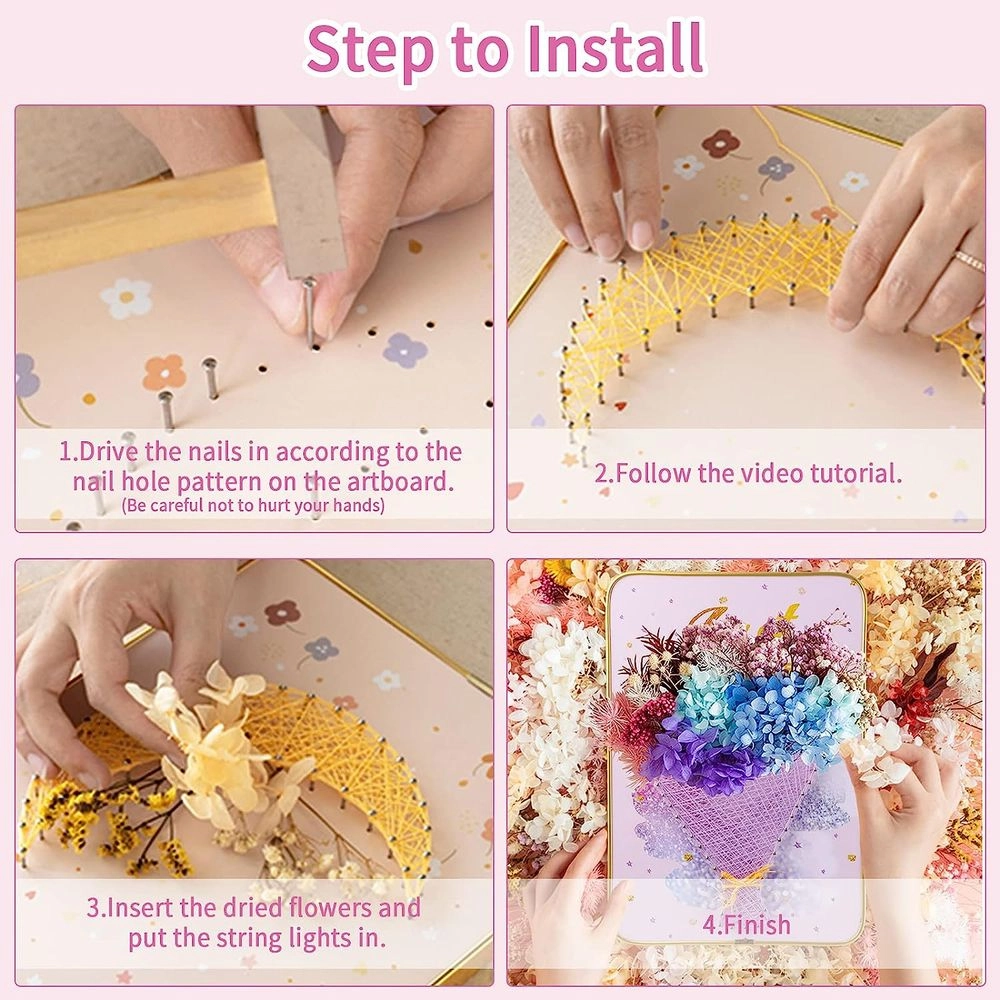 Step to Install

1.Drive the nails in according to the nail hole pattern on the artboard.
(Be careful not to hurt your hands)

2.Follow the video tutorial.

3.Insert the dried flowers and put the string lights in.

4.Finish