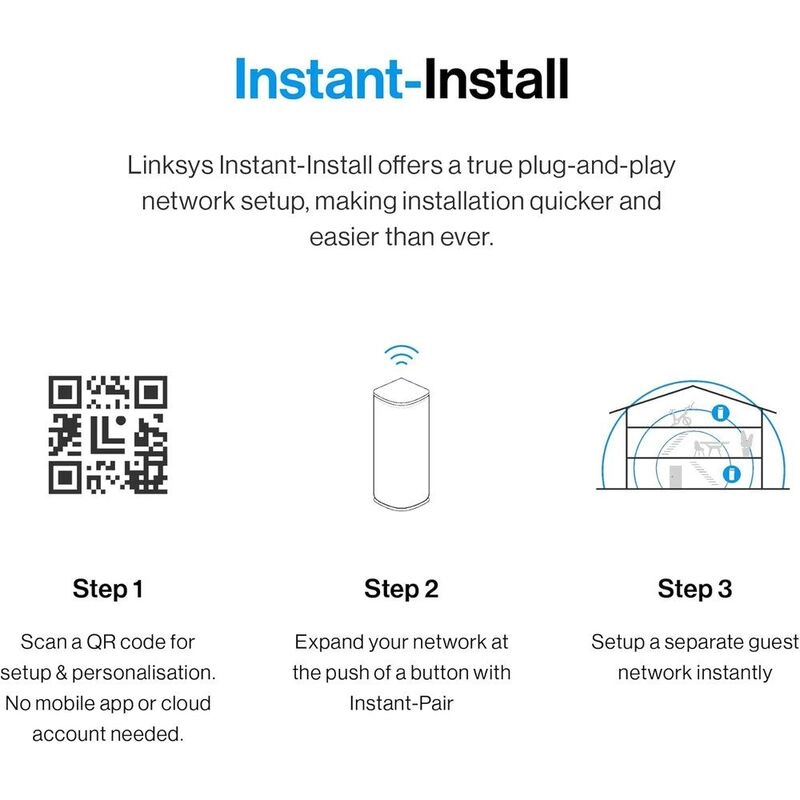 Instant-Install

Linksys Instant-Install offers a true plug-and-play network setup, making installation quicker and easier than ever.

Step 1

Scan a QR code for setup & personalisation. No mobile app or cloud account needed.

Step 2

Expand your network at the push of a button with Instant-Pair

Step 3

Setup a separate guest network instantly