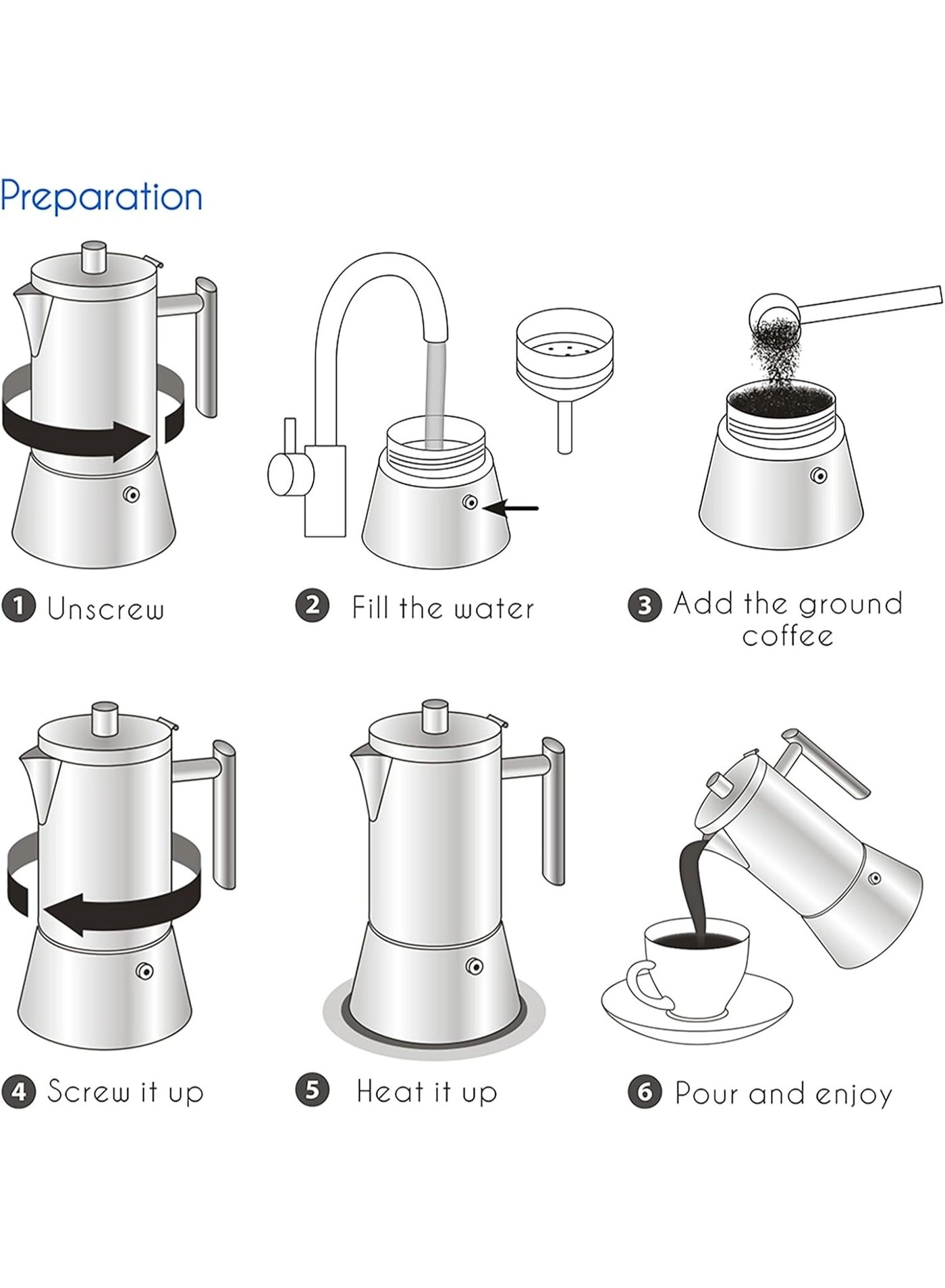 Preparation

1 Unscrew

2 Fill the water

3 Add the ground coffee

4 Screw it up

5 Heat it up

6 Pour and enjoy