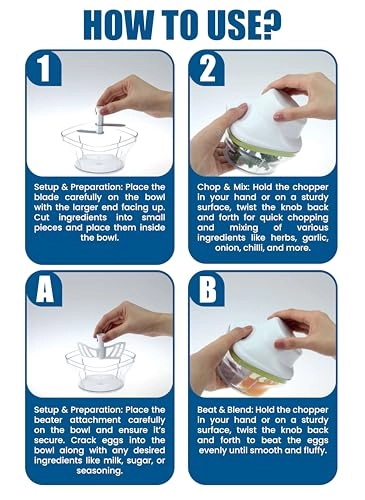 HOW TO USE?

1

Setup & Preparation: Place the blade carefully on the bowl with the larger end facing up. Cut ingredients into small pieces and place them inside the bowl.

2

Chop & Mix: Hold the chopper in your hand or on a sturdy surface, twist the knob back and forth for quick chopping and mixing of various ingredients like herbs, garlic, onion, chilli, and more.

A

Setup & Preparation: Place the beater attachment carefully on the bowl and ensure it's secure. Crack eggs into the bowl along with any desired ingredients like milk, sugar, or seasoning.

B

Beat & Blend: Hold the chopper in your hand or on a sturdy surface, twist the knob back and forth to beat the eggs evenly until smooth and fluffy.