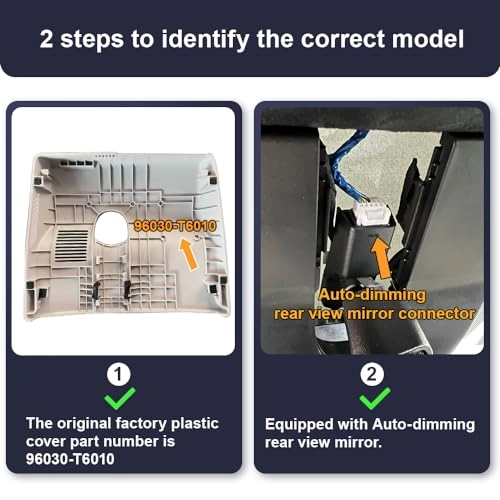 2 steps to identify the correct model

96030-T6010

1

The original factory plastic cover part number is 96030-T6010

Auto-dimming rear view mirror connector

2

Equipped with Auto-dimming rear view mirror.