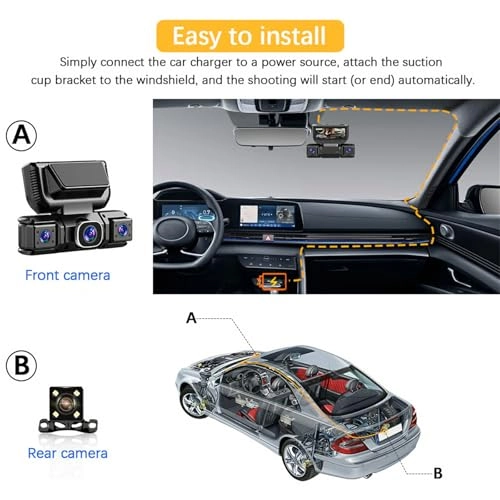 Easy to install

Simply connect the car charger to a power source, attach the suction cup bracket to the windshield, and the shooting will start (or end) automatically.

A

Front camera

A

B

Rear camera

B