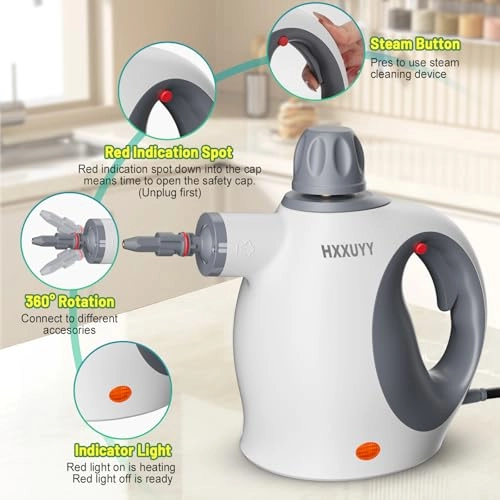 Steam Button
Pres to use steam cleaning device

Red Indication Spot
Red indication spot down into the cap means time to open the safety cap. (Unplug first)

HXXUYY

360° Rotation
Connect to different accesories

Indicator Light
Red light on is heating
Red light off is ready