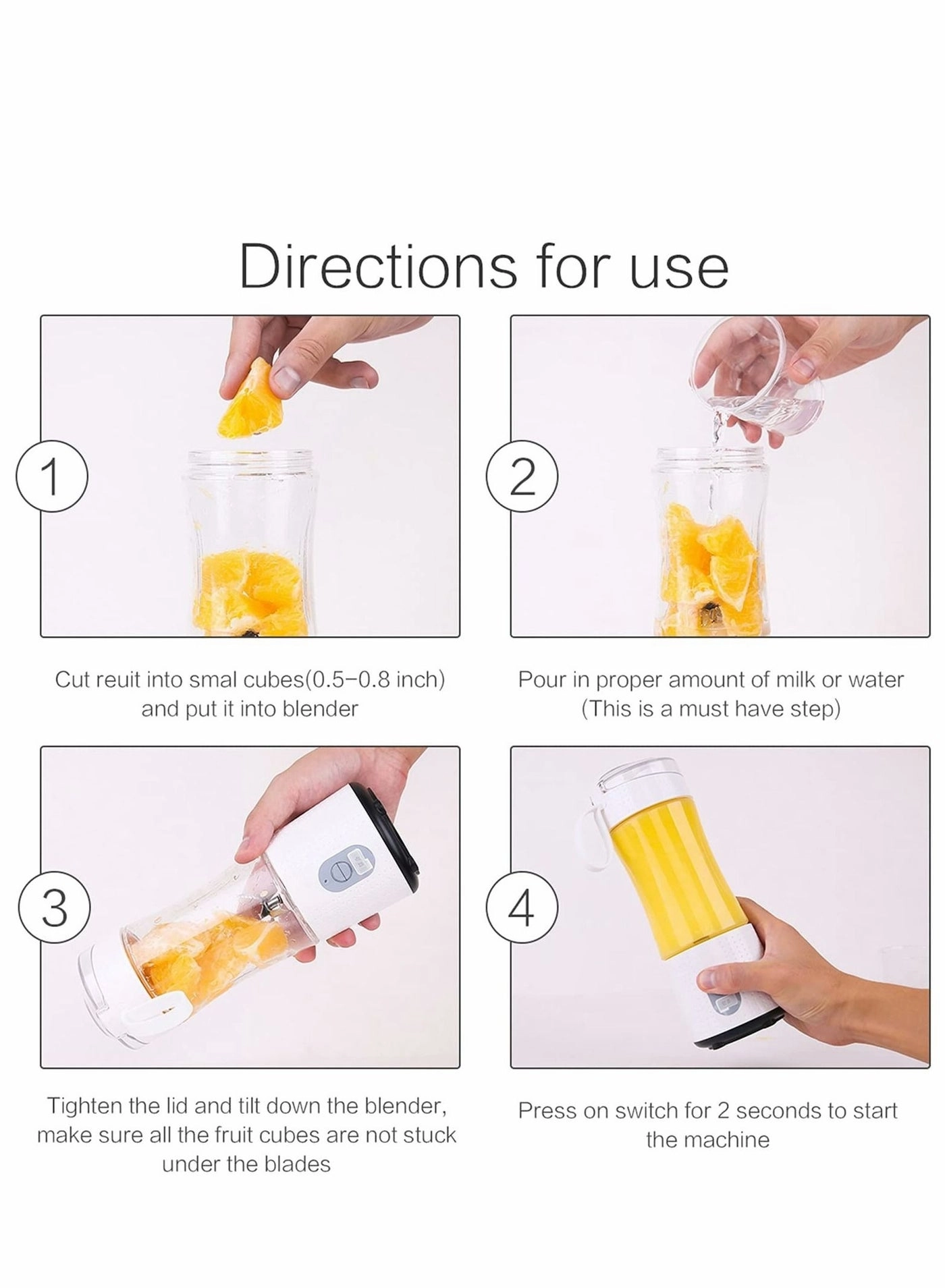 Directions for use

1

Cut reuit into smal cubes(0.5–0.8 inch) and put it into blender

2

Pour in proper amount of milk or water (This is a must have step)

3

Tighten the lid and tilt down the blender, make sure all the fruit cubes are not stuck under the blades

4

Press on switch for 2 seconds to start the machine