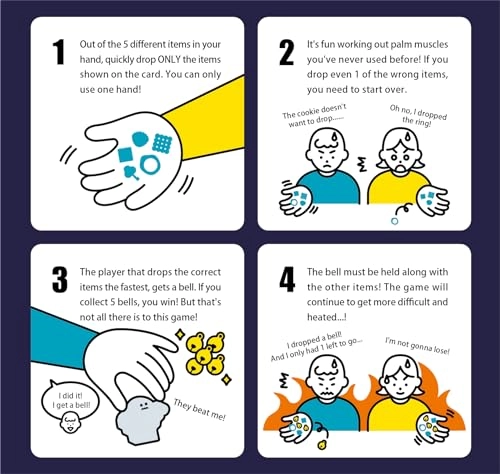 1 Out of the 5 different items in your hand, quickly drop ONLY the items shown on the card. You can only use one hand!

2 It's fun working out palm muscles you've never used before! If you drop even 1 of the wrong items, you need to start over.

The cookie doesn't want to drop......

Oh no, I dropped the ring!

3 The player that drops the correct items the fastest, gets a bell. If you collect 5 bells, you win! But that's not all there is to this game!

I did it! I get a bell!

They beat me!

4 The bell must be held along with the other items! The game will continue to get more difficult and heated...!

I dropped a bell! And I only had 1 left to go...

I'm not gonna lose!