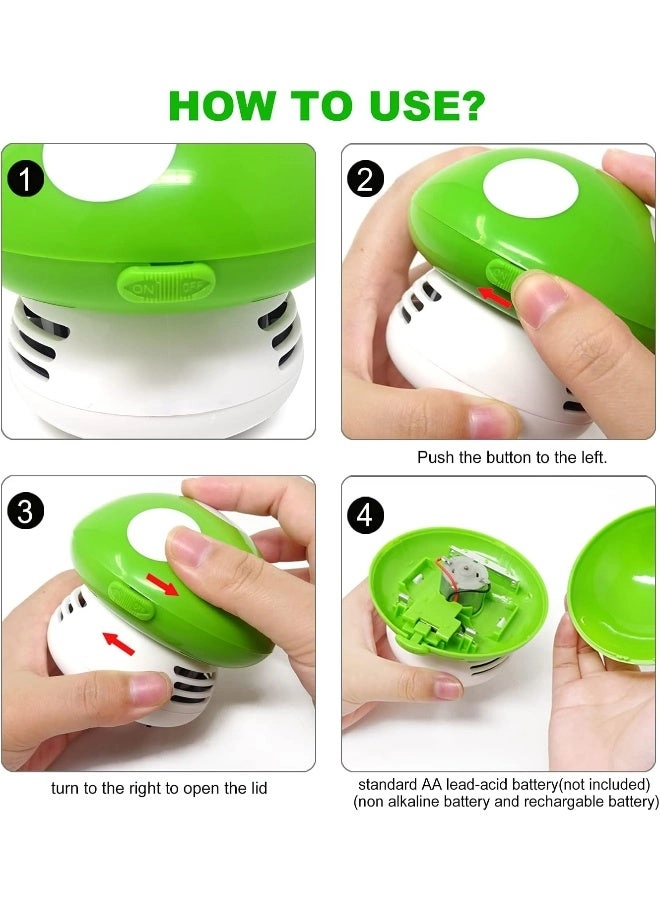 HOW TO USE?

1

ON OFF

2

Push the button to the left.

3

turn to the right to open the lid

4

standard AA lead-acid battery(not included)
(non alkaline battery and rechargable battery)