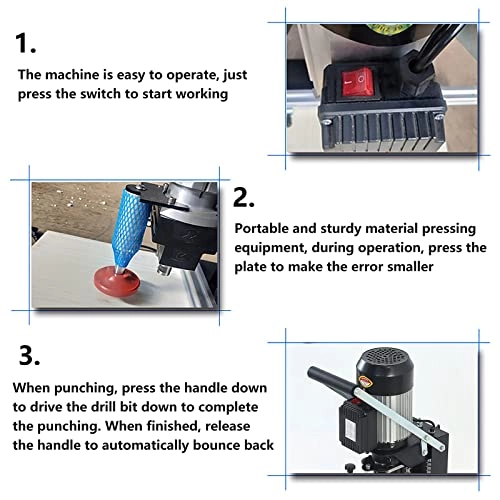 1.

The machine is easy to operate, just press the switch to start working

2.

Portable and sturdy material pressing equipment, during operation, press the plate to make the error smaller

3.

When punching, press the handle down to drive the drill bit down to complete the punching. When finished, release the handle to automatically bounce back