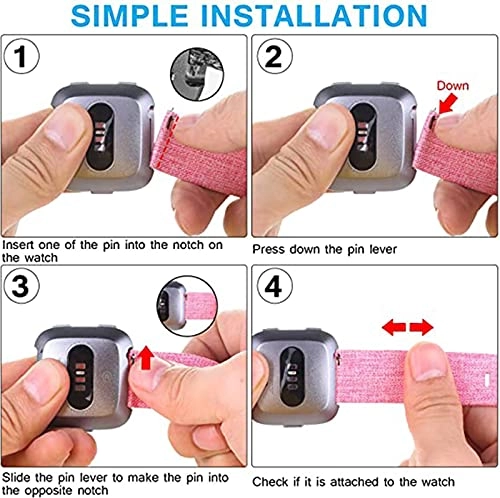 SIMPLE INSTALLATION

1

Insert one of the pin into the notch on the watch

2

Down

Press down the pin lever

3

Slide the pin lever to make the pin into the opposite notch

4

Check if it is attached to the watch