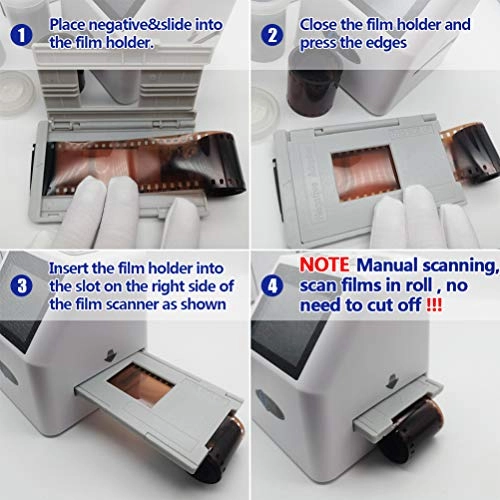 1 Place negative&slide into the film holder.

2 Close the film holder and press the edges

3 Insert the film holder into the slot on the right side of the film scanner as shown

4 NOTE Manual scanning, scan films in roll , no need to cut off !!!