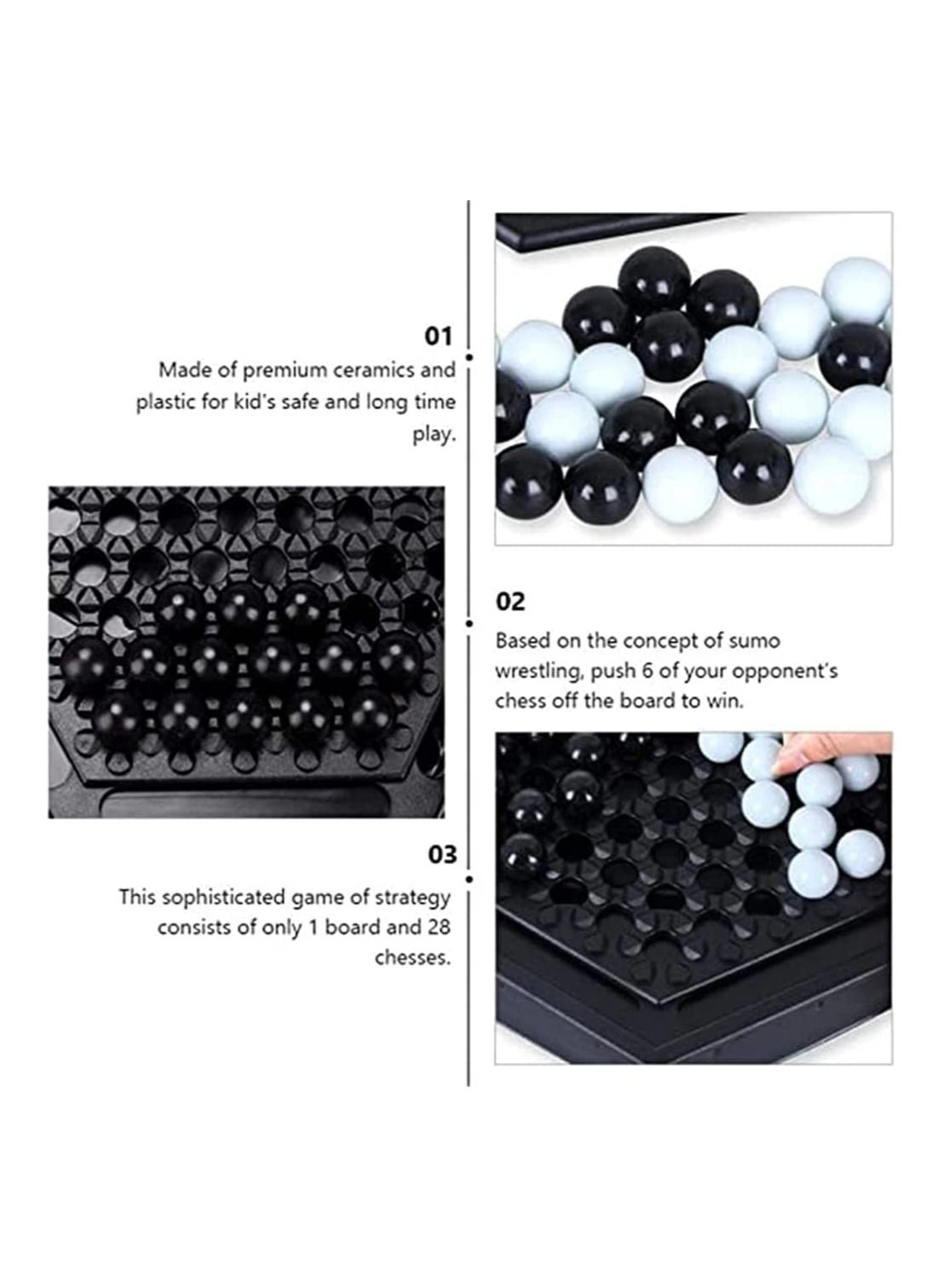 01

Made of premium ceramics and plastic for kid's safe and long time play.

02

Based on the concept of sumo wrestling, push 6 of your opponent's chess off the board to win.

03

This sophisticated game of strategy consists of only 1 board and 28 chesses.