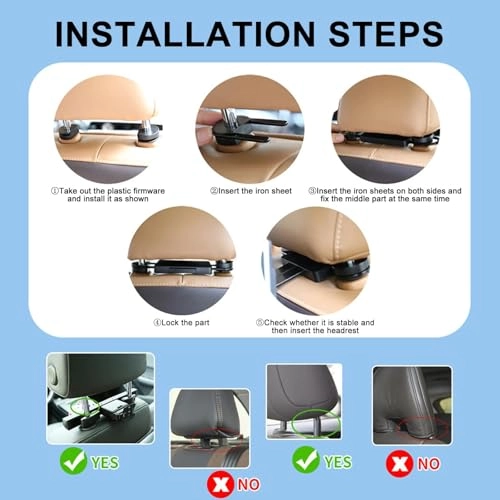 INSTALLATION STEPS

①Take out the plastic firmware and install it as shown

②Insert the iron sheet

③Insert the iron sheets on both sides and fix the middle part at the same time

④Lock the part

⑤Check whether it is stable and then insert the headrest

YES

NO

YES

NO