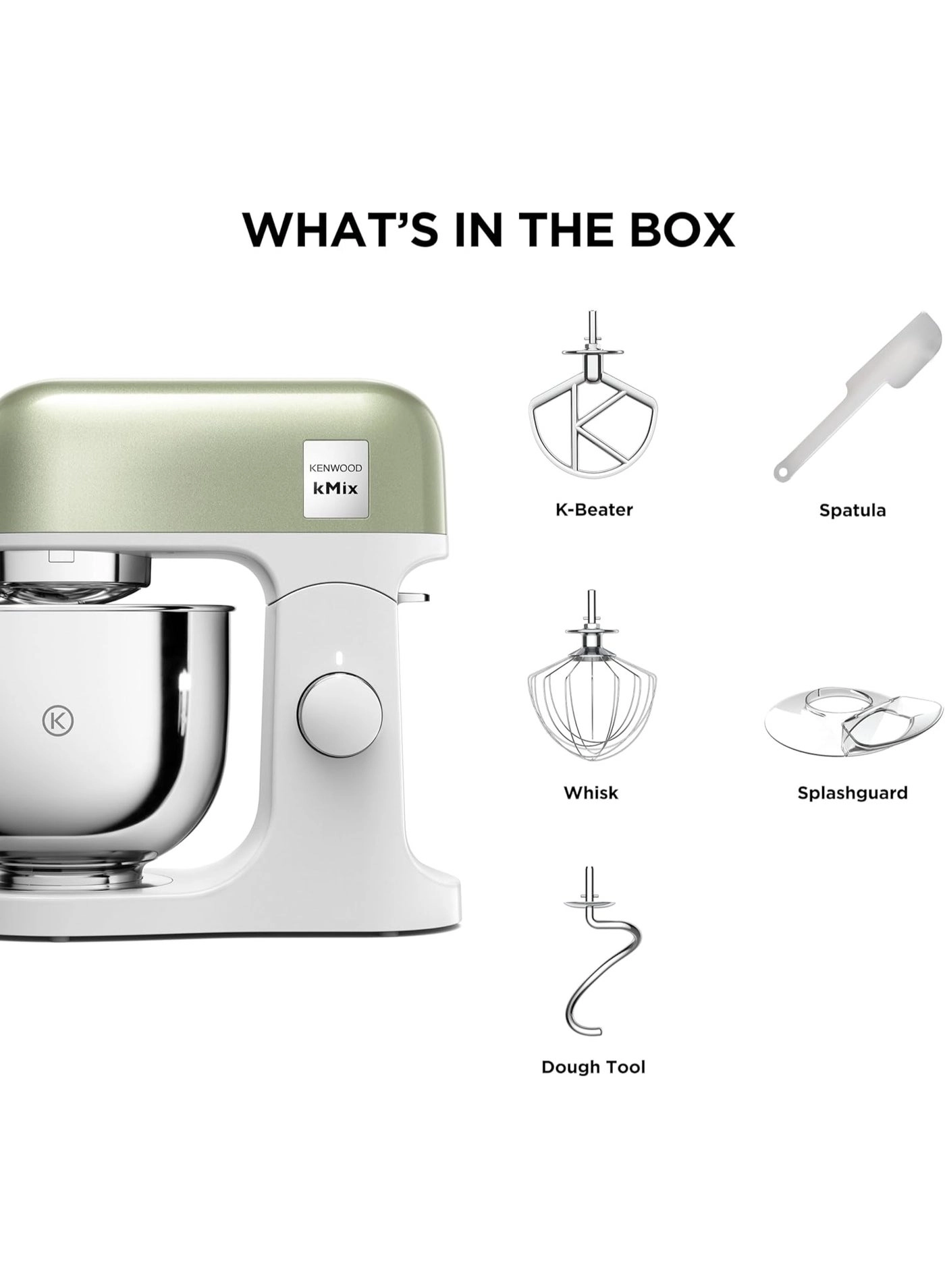 WHAT'S IN THE BOX

KENWOOD
kMix

K

K-Beater

Spatula

Whisk

Splashguard

Dough Tool