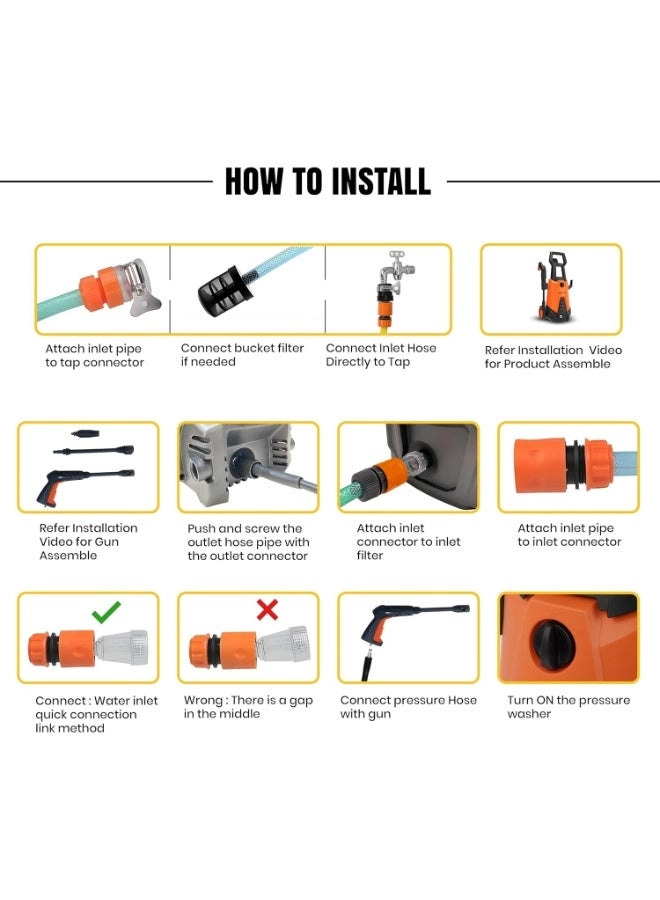 HOW TO INSTALL

Attach inlet pipe to tap connector

Connect bucket filter if needed

Connect Inlet Hose Directly to Tap

Refer Installation Video for Product Assemble

Refer Installation Video for Gun Assemble

Push and screw the outlet hose pipe with the outlet connector

Attach inlet connector to inlet filter

Attach inlet pipe to inlet connector

Connect : Water inlet quick connection link method

Wrong : There is a gap in the middle

Connect pressure Hose with gun

Turn ON the pressure washer